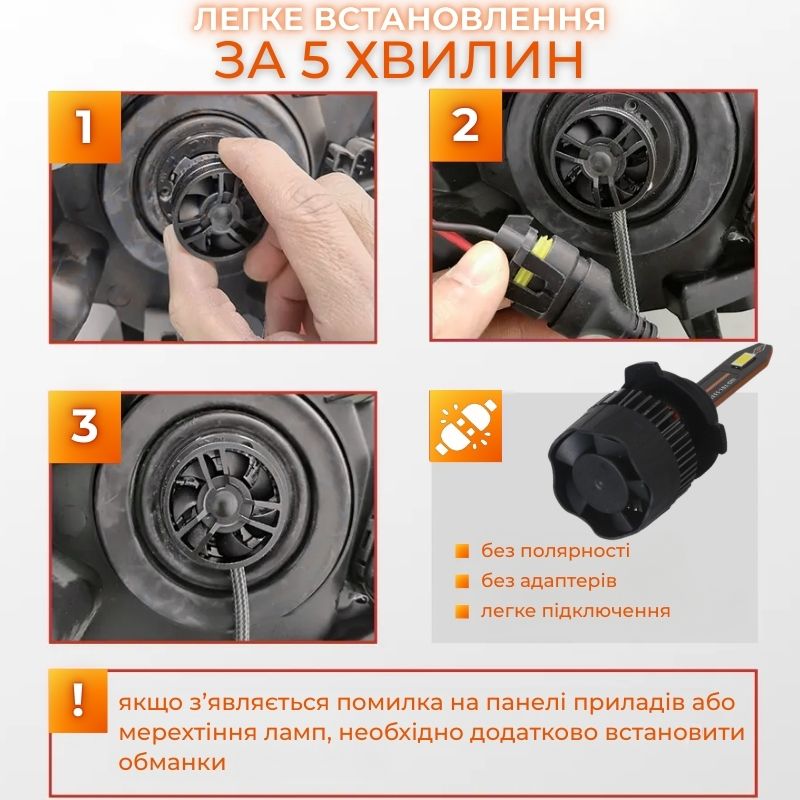 ЛЕГКЕ ВСТАНОВЛЕННЯ
ЗА 5 ХВИЛИН

1

2

3

без полярності
без адаптерів
легке підключення

!

якщо з'являється помилка на панелі приладів або мерехтіння ламп, необхідно додатково встановити обманки