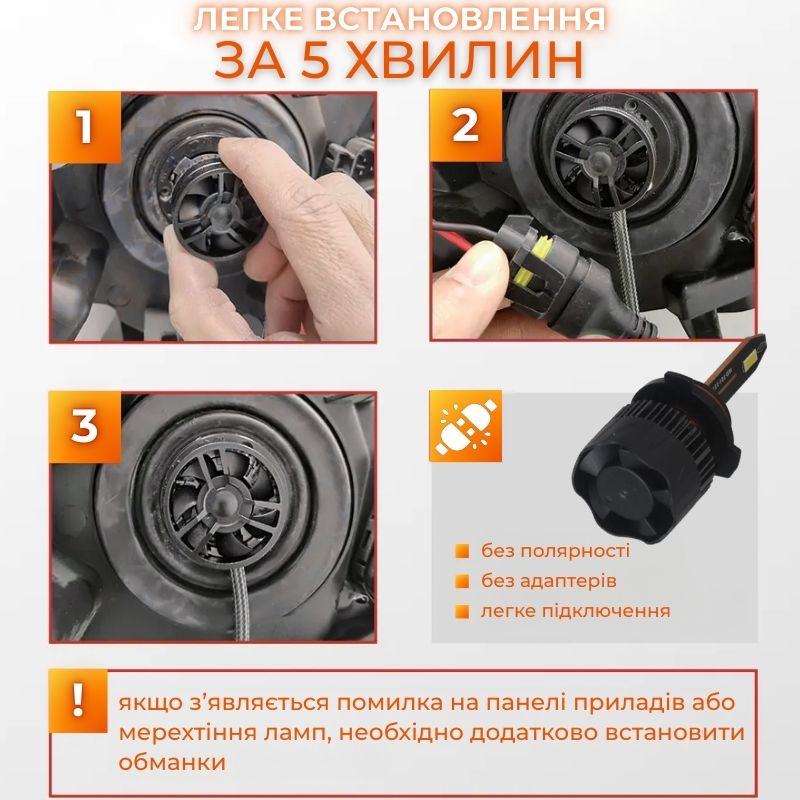 ЛЕГКЕ ВСТАНОВЛЕННЯ
ЗА 5 ХВИЛИН

1

2

3

без полярності
без адаптерів
легке підключення

!

якщо з'являється помилка на панелі приладів або мерехтіння ламп, необхідно додатково встановити обманки